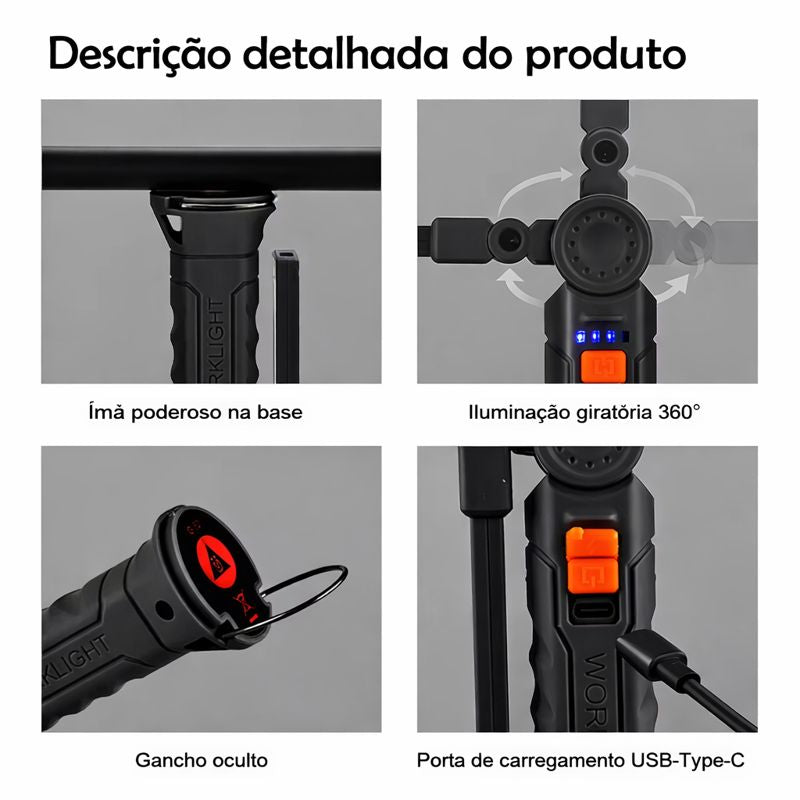 Descrição detalhada do produto

RKLIGHT

Ímã poderoso na base

Iluminação giratória 360°

RKLIGHT

Gancho oculto

WOR

Porta de carregamento USB-Type-C